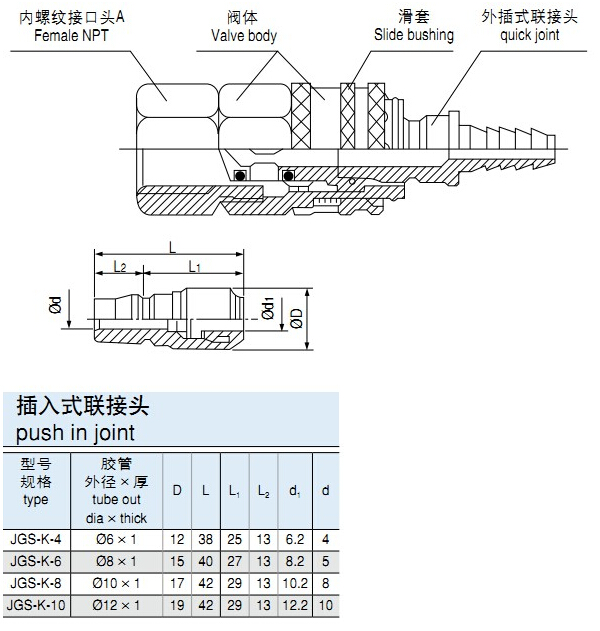 内螺纹接口头A
Female NPT

阀体
Valve body

滑套
Slide bushing

外插式联接头
quick joint

L
L2
L1
Ød
Ød1
ØD

插入式联接头
push in joint

| 型号 规格 type | 胶管 外径 × 厚 tube out dia × thick | D | L | $L_1$ | $L_2$ | $d_1$ | d |
|---|---|---|---|---|---|---|---|
| JGS-K-4 | Ø6 × 1 | 12 | 38 | 25 | 13 | 6.2 | 4 |
| JGS-K-6 | Ø8 × 1 | 15 | 40 | 27 | 13 | 8.2 | 5 |
| JGS-K-8 | Ø10 × 1 | 17 | 42 | 29 | 13 | 10.2 | 8 |
| JGS-K-10 | Ø12 × 1 | 19 | 42 | 29 | 13 | 12.2 | 10 |